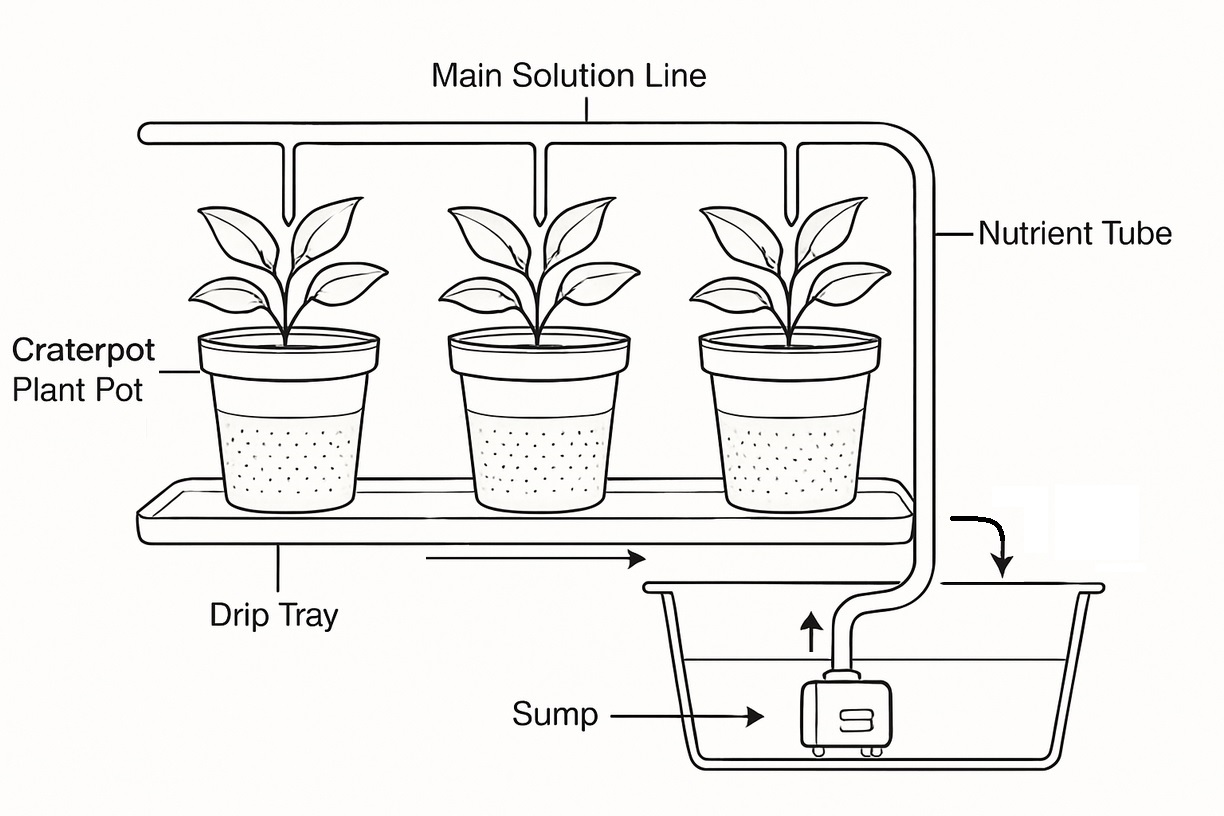 Main Solution Line

Nutrient Tube

Craterpot
Plant Pot

Drip Tray

Sump